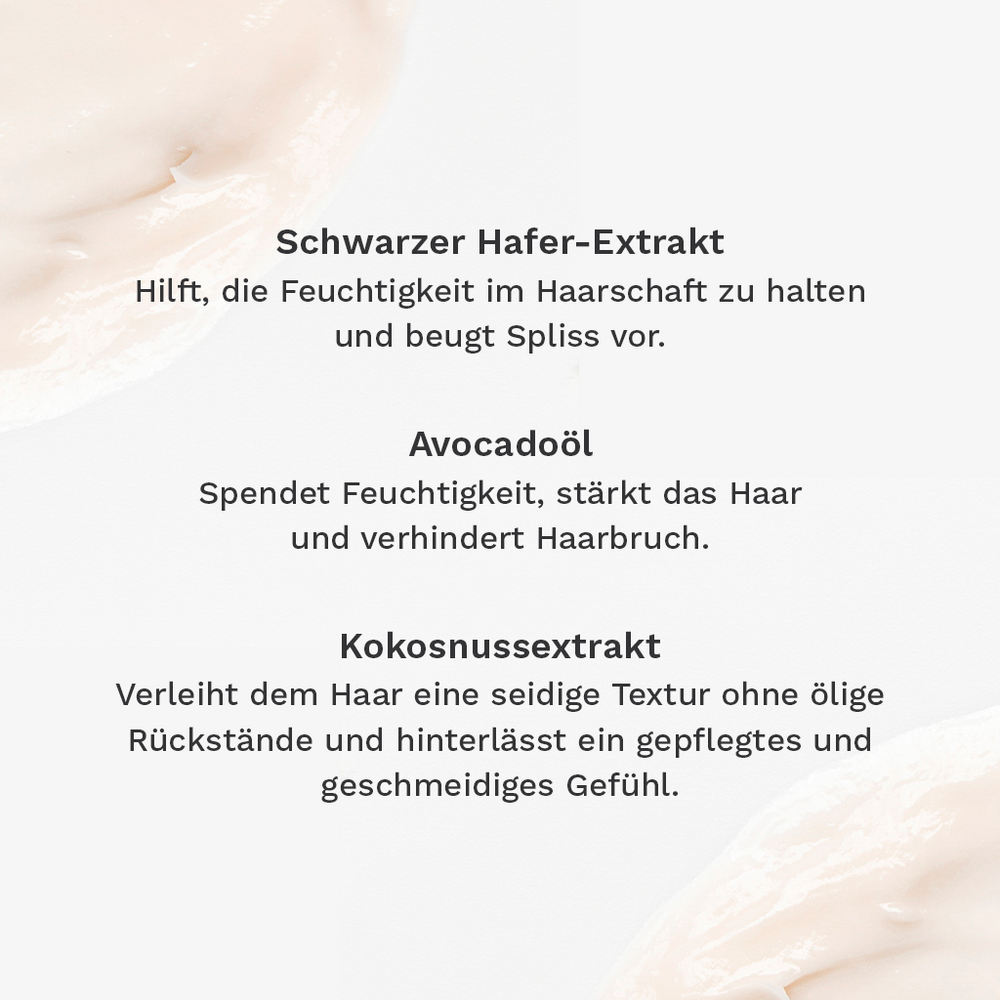 Schwarzer Hafer-Extrakt
Hilft, die Feuchtigkeit im Haarschaft zu halten und beugt Spliss vor.

Avocadoöl
Spendet Feuchtigkeit, stärkt das Haar und verhindert Haarbruch.

Kokosnussextrakt
Verleiht dem Haar eine seidige Textur ohne ölige Rückstände und hinterlässt ein gepflegtes und geschmeidiges Gefühl.