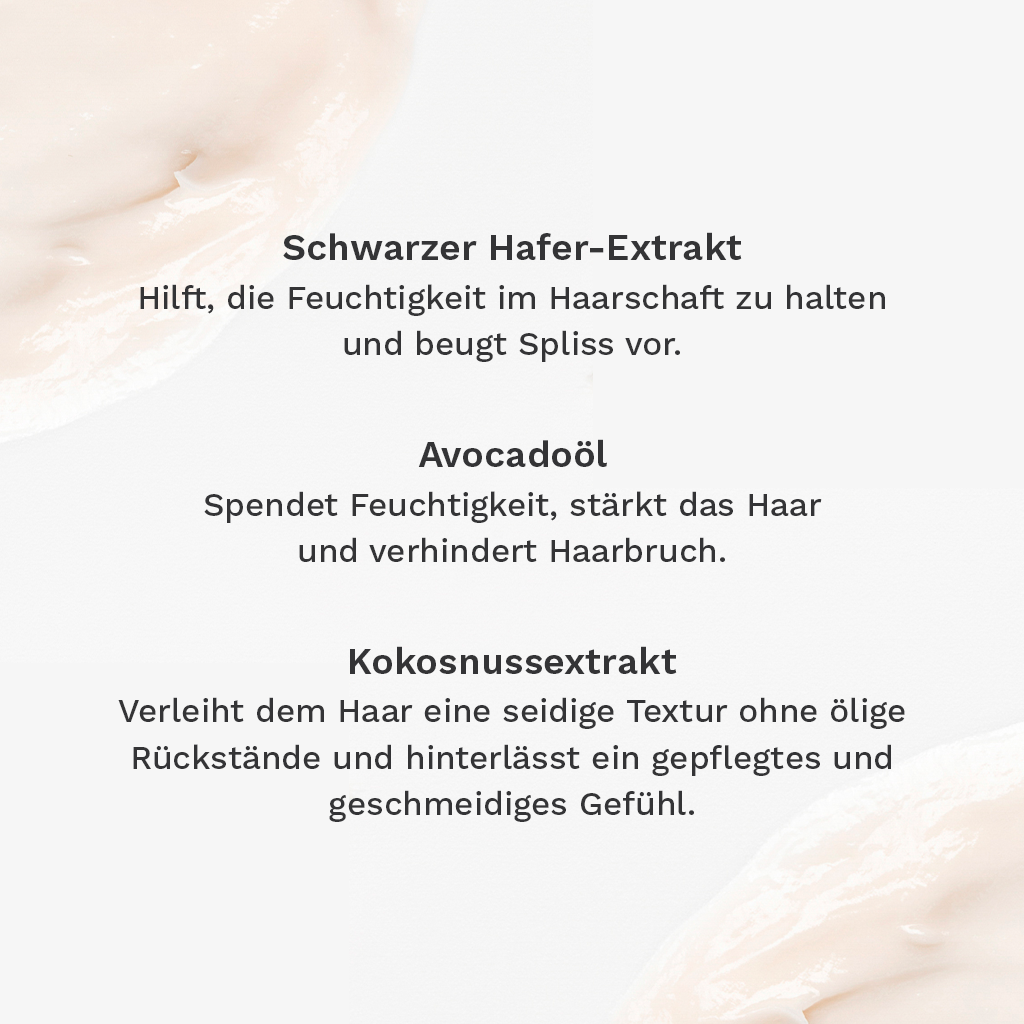 Schwarzer Hafer-Extrakt
Hilft, die Feuchtigkeit im Haarschaft zu halten und beugt Spliss vor.

Avocadoöl
Spendet Feuchtigkeit, stärkt das Haar und verhindert Haarbruch.

Kokosnussextrakt
Verleiht dem Haar eine seidige Textur ohne ölige Rückstände und hinterlässt ein gepflegtes und geschmeidiges Gefühl.