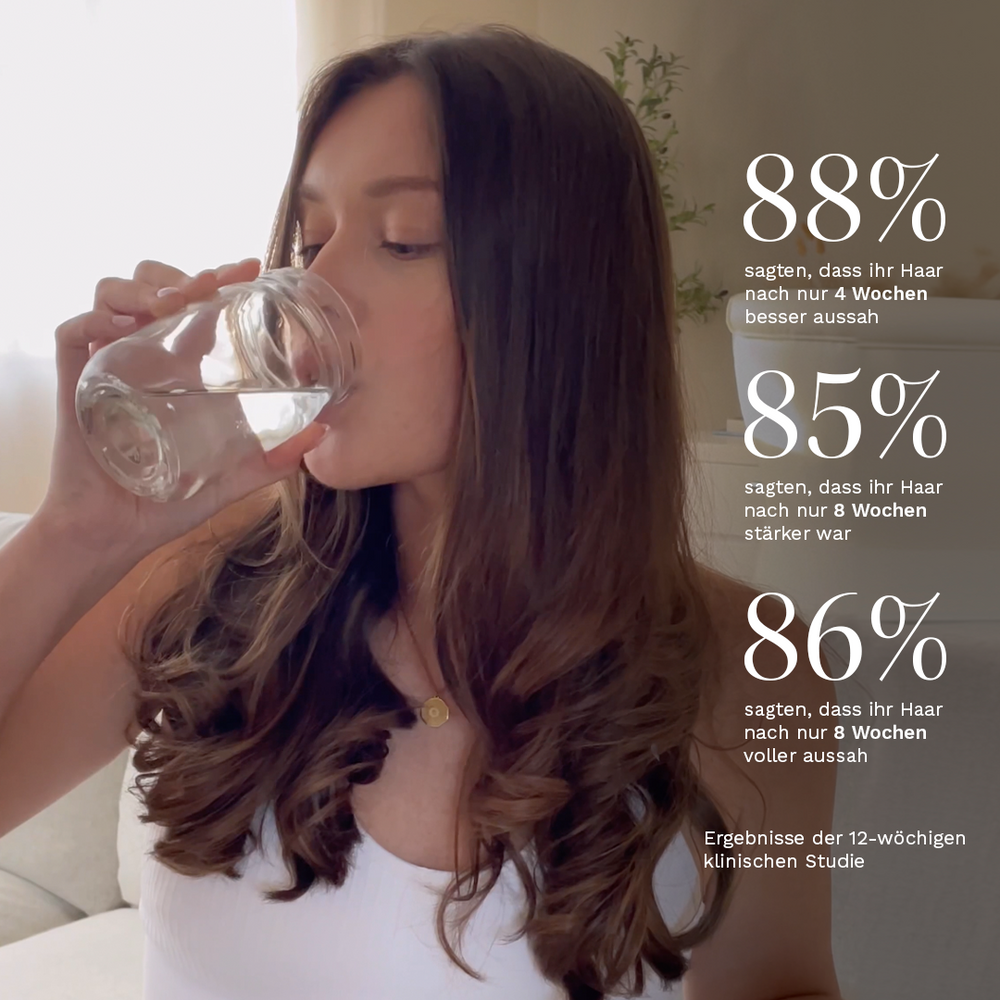 88%

sagten, dass ihr Haar nach nur 4 Wochen besser aussah

85%

sagten, dass ihr Haar nach nur 8 Wochen stärker war

86%

sagten, dass ihr Haar nach nur 8 Wochen voller aussah

Ergebnisse der 12-wöchigen klinischen Studie